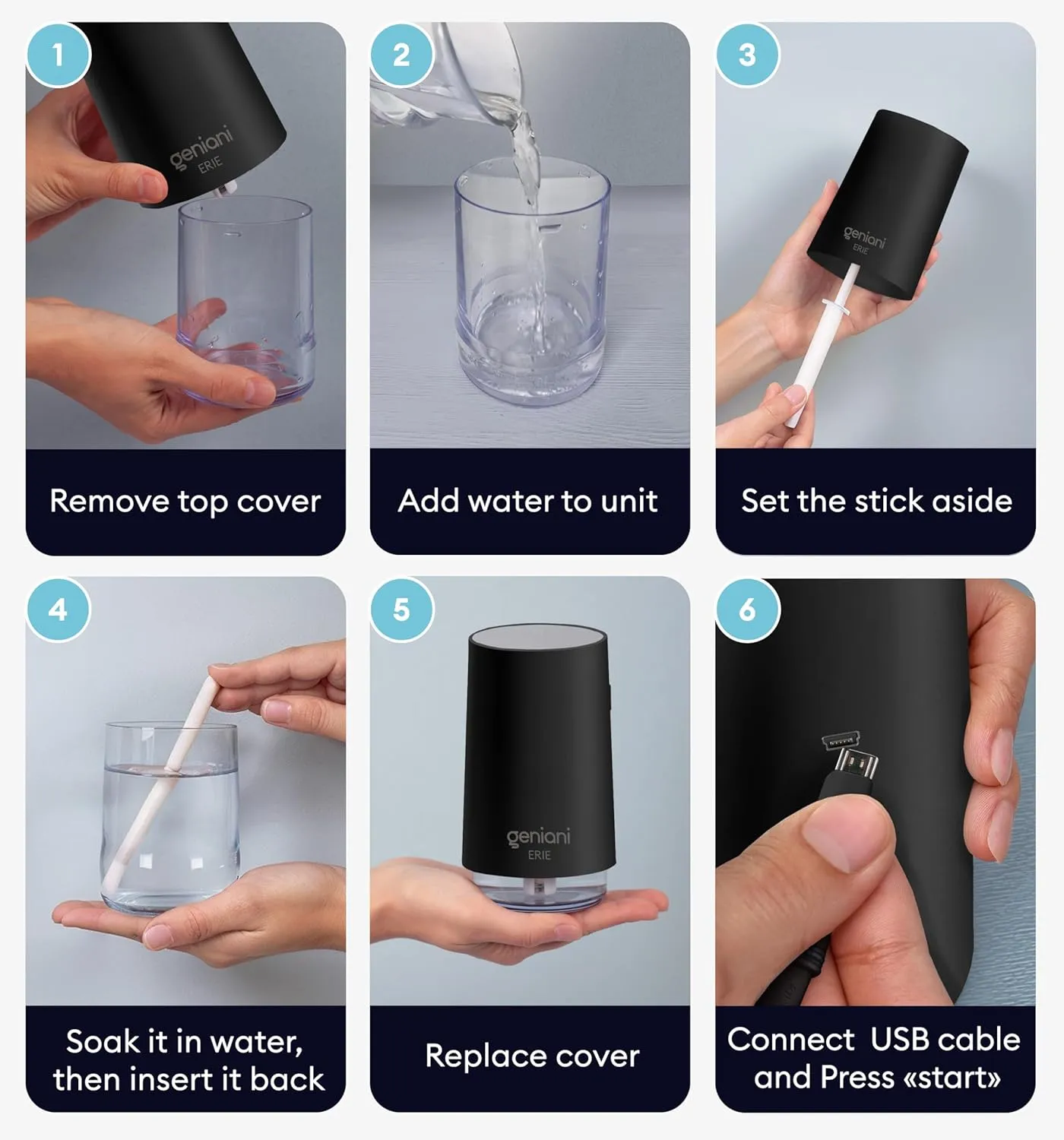 1

geniani
ERIE

Remove top cover

2

Add water to unit

3

geniani
ERIE

Set the stick aside

4

Soak it in water, then insert it back

5

geniani
ERIE

Replace cover

6

Connect USB cable and Press «start»