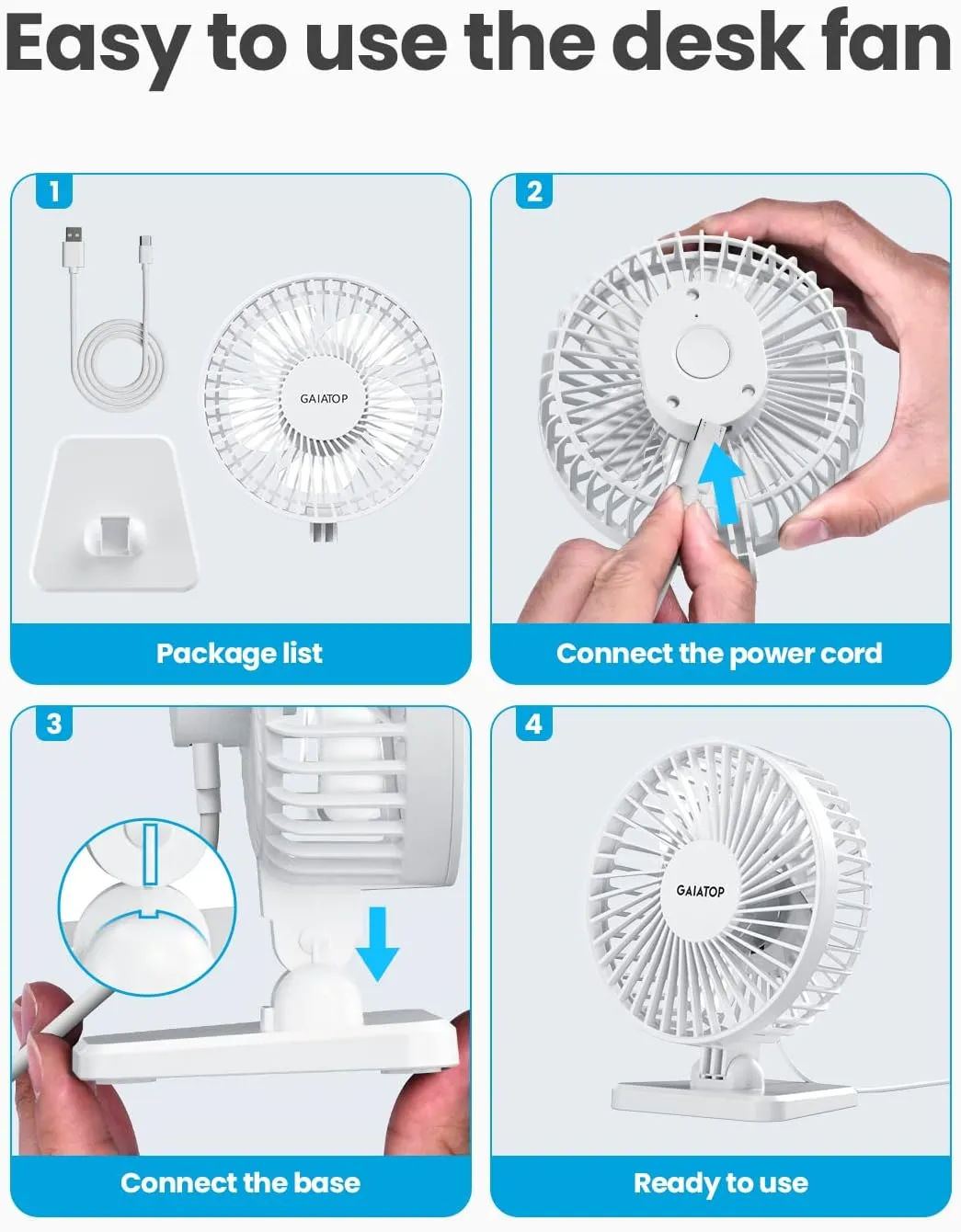 Easy to use the desk fan

1

GAIATOP

Package list

2

Connect the power cord

3

Connect the base

4

GAIATOP

Ready to use