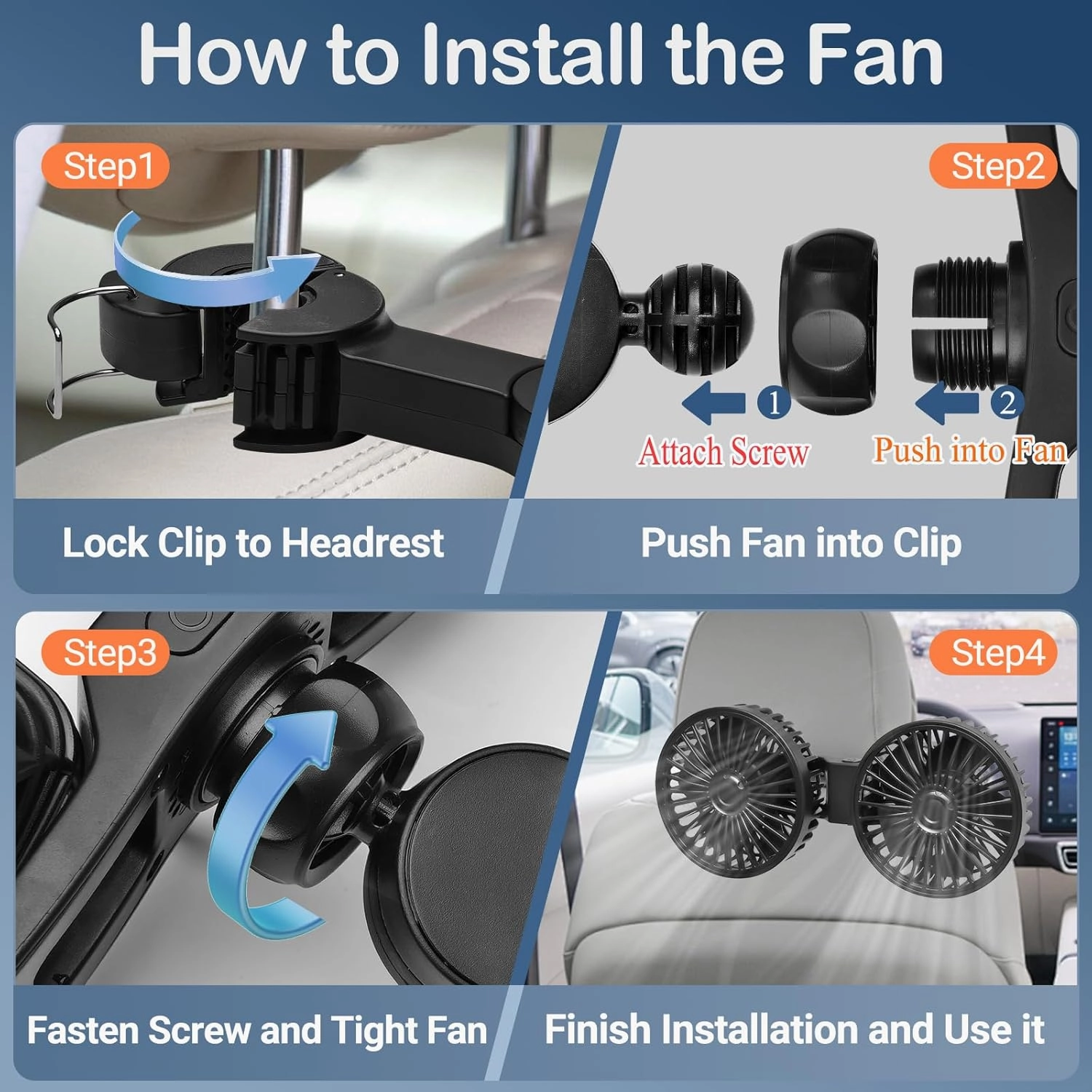 How to Install the Fan

Step1

Lock Clip to Headrest

Step2

1 Attach Screw

2 Push into Fan

Push Fan into Clip

Step3

Fasten Screw and Tight Fan

Step4

Finish Installation and Use it