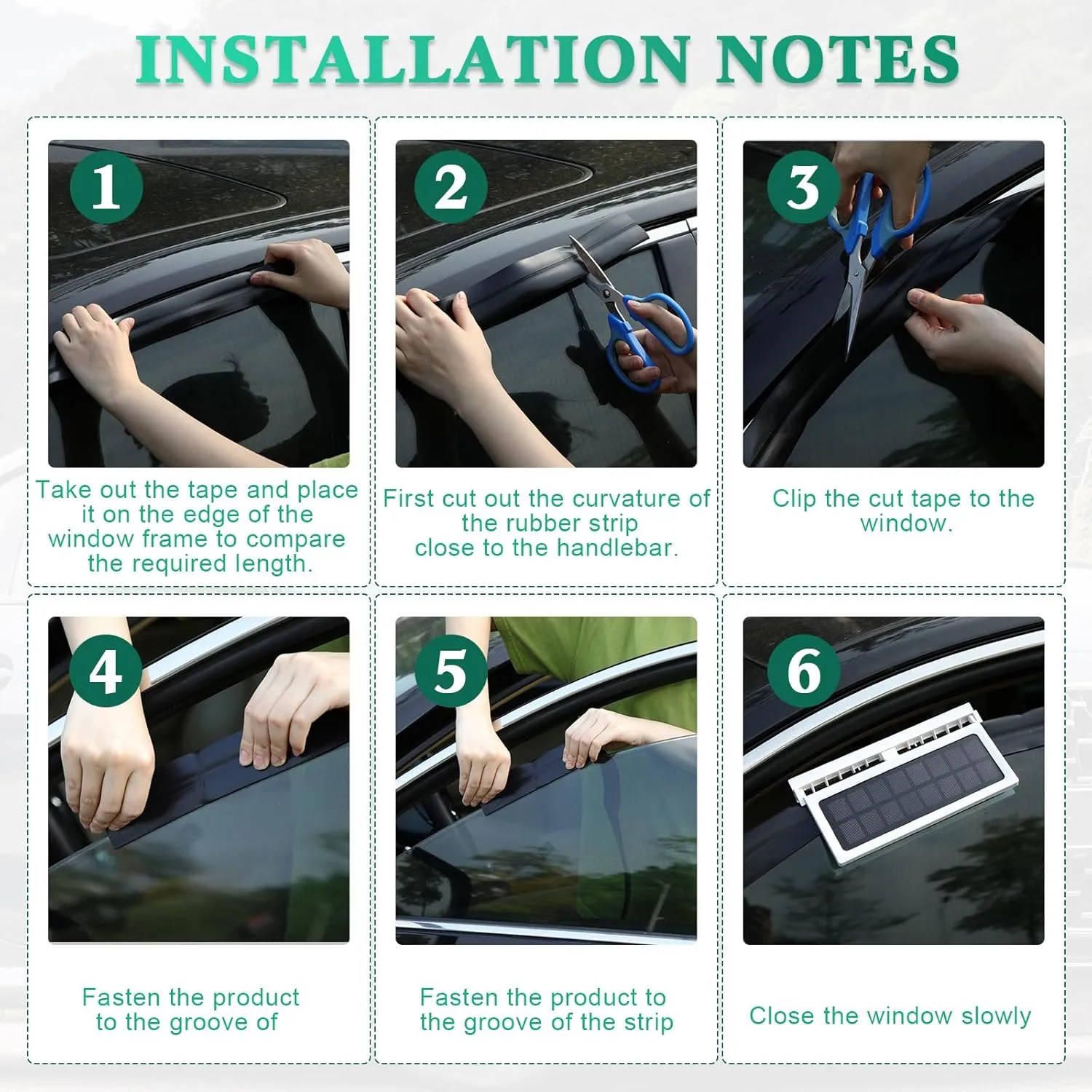 INSTALLATION NOTES

1

Take out the tape and place it on the edge of the window frame to compare the required length.

2

First cut out the curvature of the rubber strip close to the handlebar.

3

Clip the cut tape to the window.

4

Fasten the product to the groove of

5

Fasten the product to the groove of the strip

6

Close the window slowly