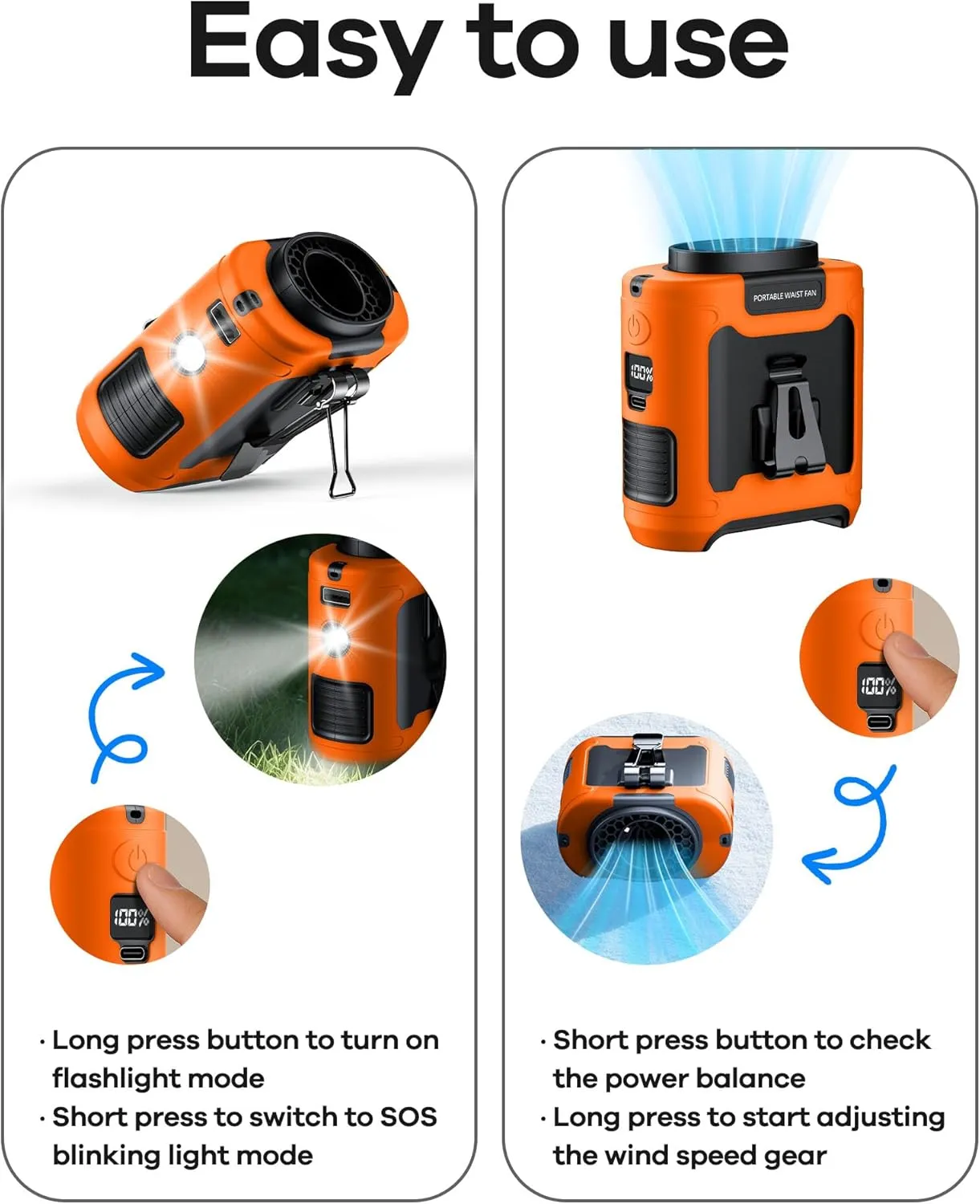 Easy to use

100%

· Long press button to turn on flashlight mode
· Short press to switch to SOS blinking light mode

PORTABLE WAIST FAN

100%

100%

· Short press button to check the power balance
· Long press to start adjusting the wind speed gear